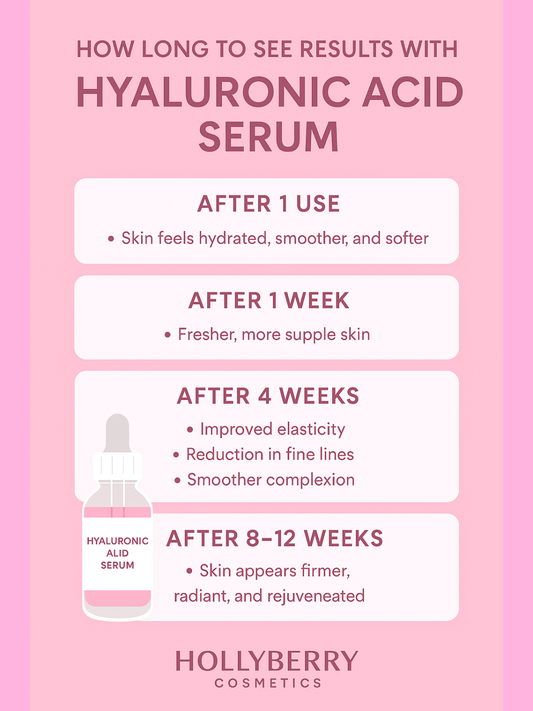 HOW LONG TO SEE RESULTS WITH
HYALURONIC ACID SERUM

AFTER 1 USE
• Skin feels hydrated, smoother, and softer

AFTER 1 WEEK
• Fresher, more supple skin

AFTER 4 WEEKS
• Improved elasticity
• Reduction in fine lines
• Smoother complexion

HYALURONIC ALID SERUM

AFTER 8–12 WEEKS
• Skin appears firmer, radiant, and rejuveneated

HOLLYBERRY
COSMETICS