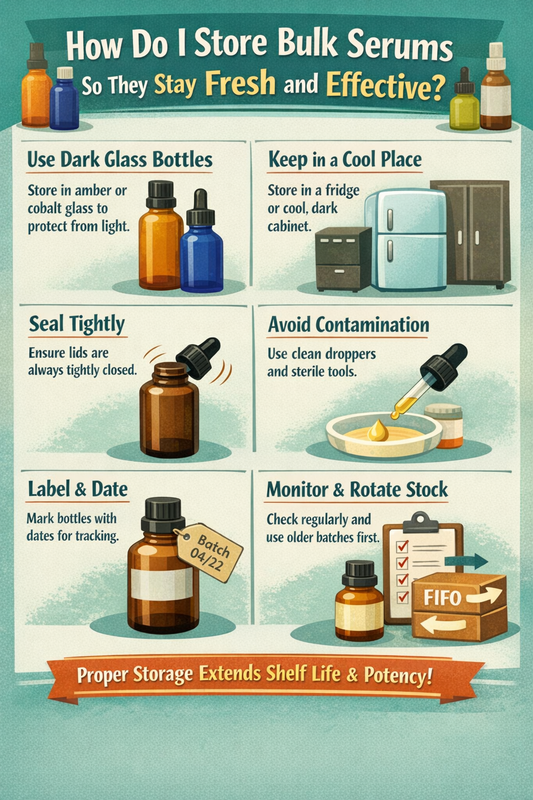 How Do I Store Bulk Serums So They Stay Fresh and Effective?

Use Dark Glass Bottles

Store in amber or cobalt glass to protect from light.

Keep in a Cool Place

Store in a fridge or cool, dark cabinet.

Seal Tightly

Ensure lids are always tightly closed.

Avoid Contamination

Use clean droppers and sterile tools.

Label & Date

Mark bottles with dates for tracking.

Batch 04/22

Monitor & Rotate Stock

Check regularly and use older batches first.

FIFO

Proper Storage Extends Shelf Life & Potency!