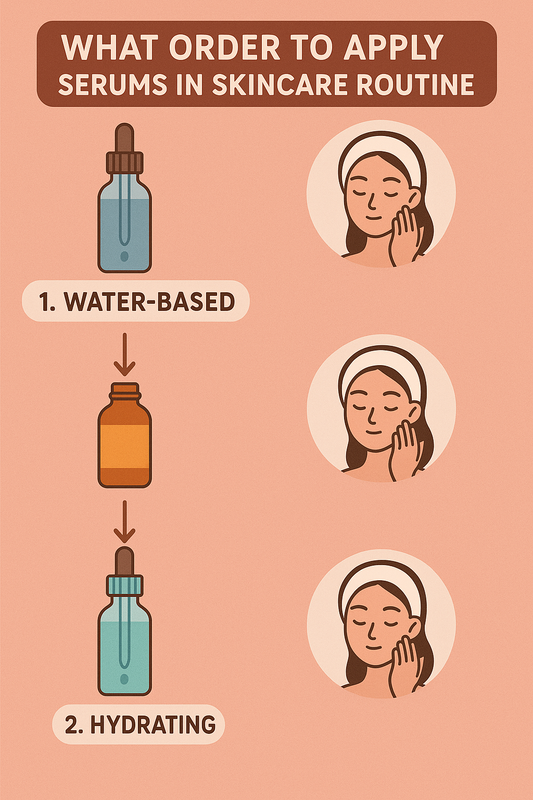 WHAT ORDER TO APPLY SERUMS IN SKINCARE ROUTINE

1. WATER-BASED

2. HYDRATING