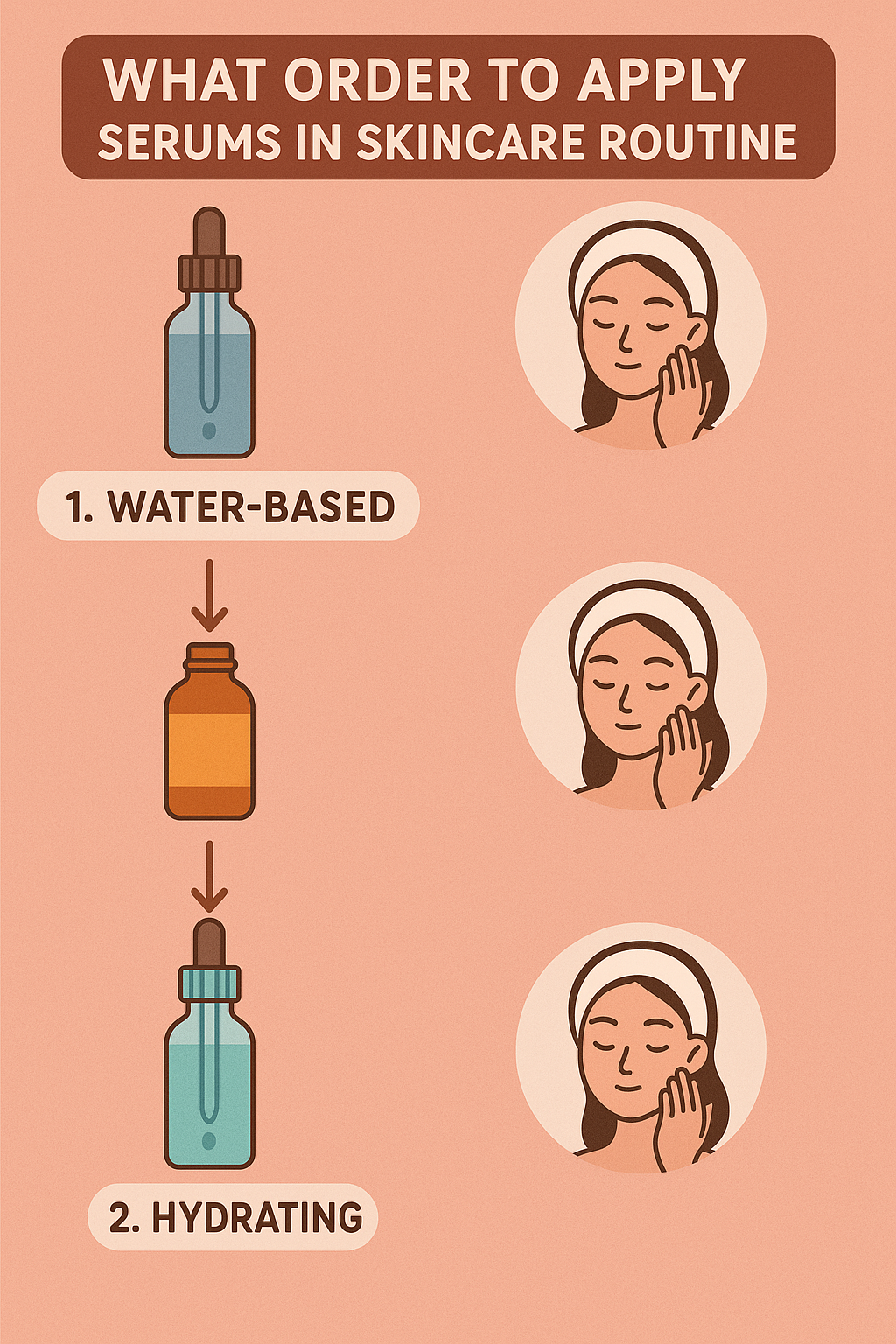 WHAT ORDER TO APPLY SERUMS IN SKINCARE ROUTINE

1. WATER-BASED

2. HYDRATING