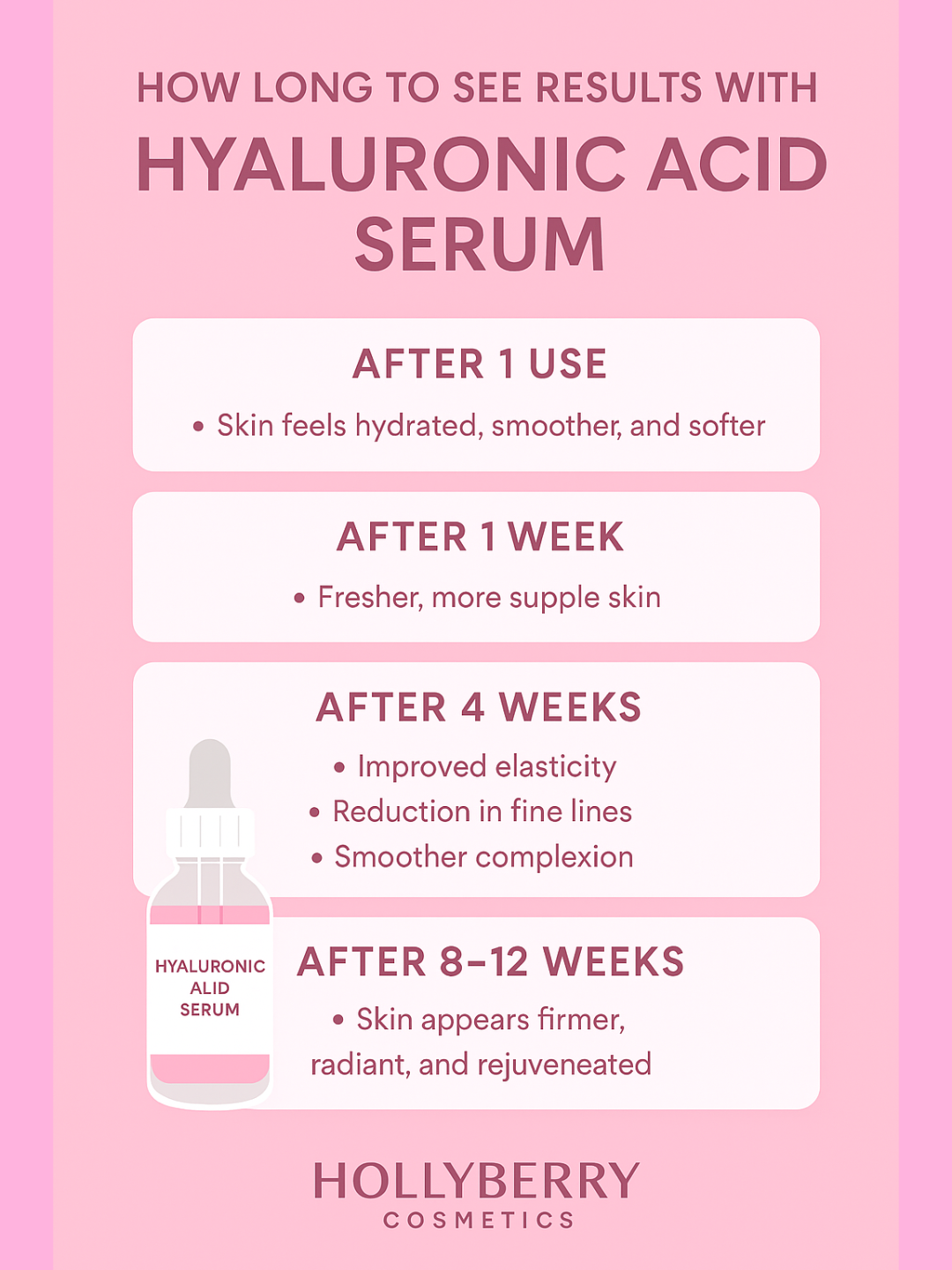 HOW LONG TO SEE RESULTS WITH

HYALURONIC ACID SERUM

AFTER 1 USE

• Skin feels hydrated, smoother, and softer

AFTER 1 WEEK

• Fresher, more supple skin

AFTER 4 WEEKS

• Improved elasticity
• Reduction in fine lines
• Smoother complexion

HYALURONIC ALID SERUM

AFTER 8–12 WEEKS

• Skin appears firmer, radiant, and rejuveneated

HOLLYBERRY
COSMETICS